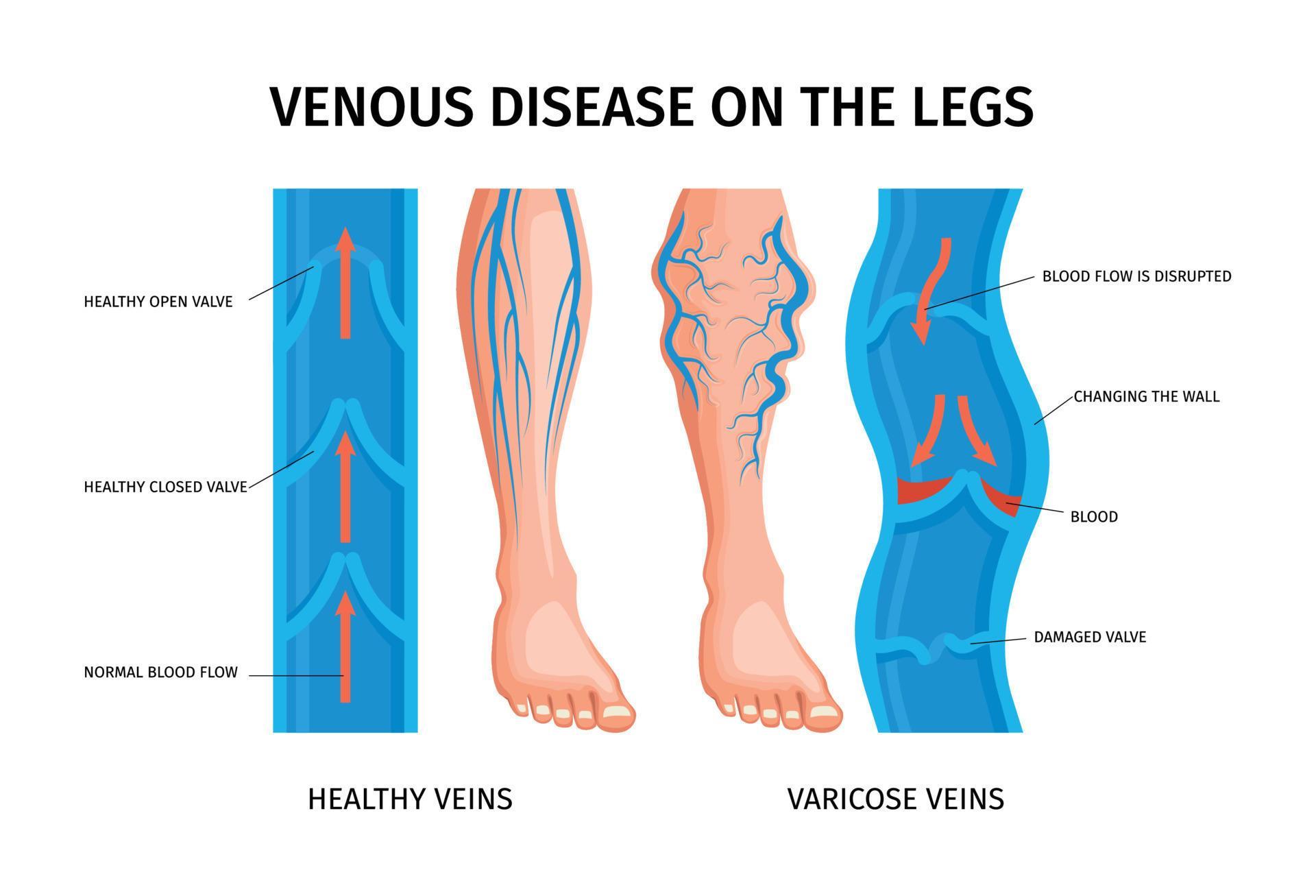 VENOUS DISEASE ON THE LEGS

HEALTHY OPEN VALVE

HEALTHY CLOSED VALVE

NORMAL BLOOD FLOW

BLOOD FLOW IS DISRUPTED

CHANGING THE WALL

BLOOD

DAMAGED VALVE

HEALTHY VEINS

VARICOSE VEINS